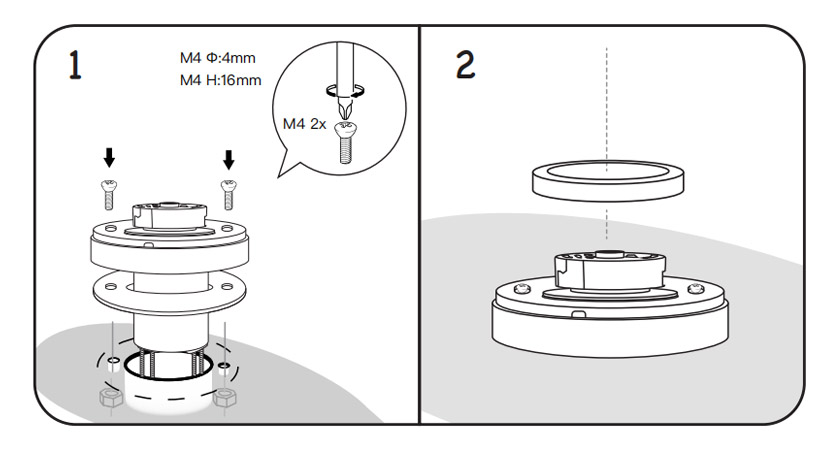 1

M4 Φ:4mm
M4 H:16mm

M4 2x

2