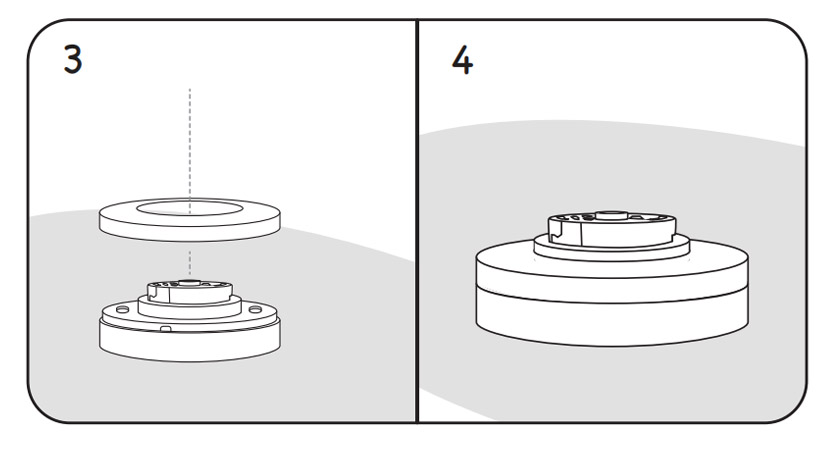 3

4